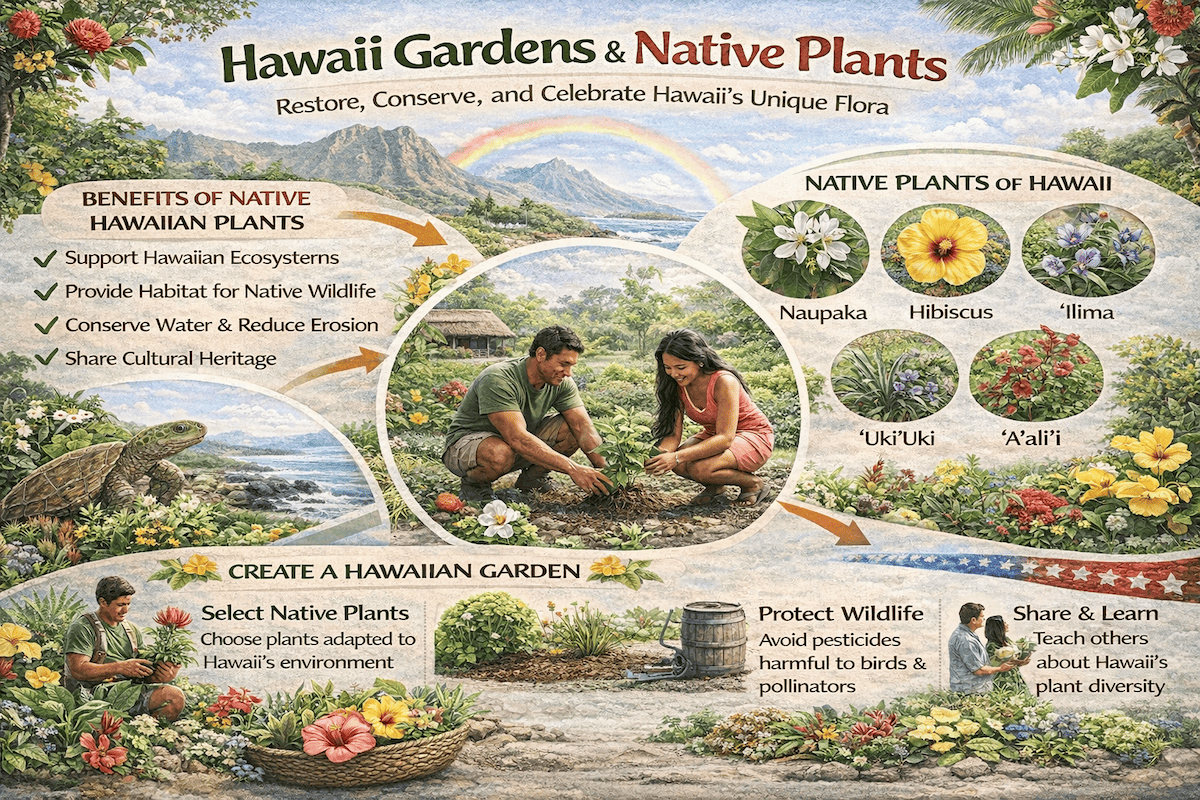 Hawaii Gardens & Native Plants

Restore, Conserve, and Celebrate Hawaii's Unique Flora

BENEFITS OF NATIVE HAWAIIAN PLANTS

✓ Support Hawaiian Ecosysterns
✓ Provide Habitat for Native Wildlife
✓ Conserve Water & Reduce Erosion
✓ Share Cultural Heritage

NATIVE PLANTS OF HAWAII

Naupaka
Hibiscus
'Ilima
'Uki'Uki
'A'ali'i

CREATE A HAWAIIAN GARDEN

Select Native Plants
Choose plants adapted to Hawaii's environment

Protect Wildlife
Avoid pesticides harmful to birds & pollinators

Share & Learn
Teach others about Hawaii's plant diversity